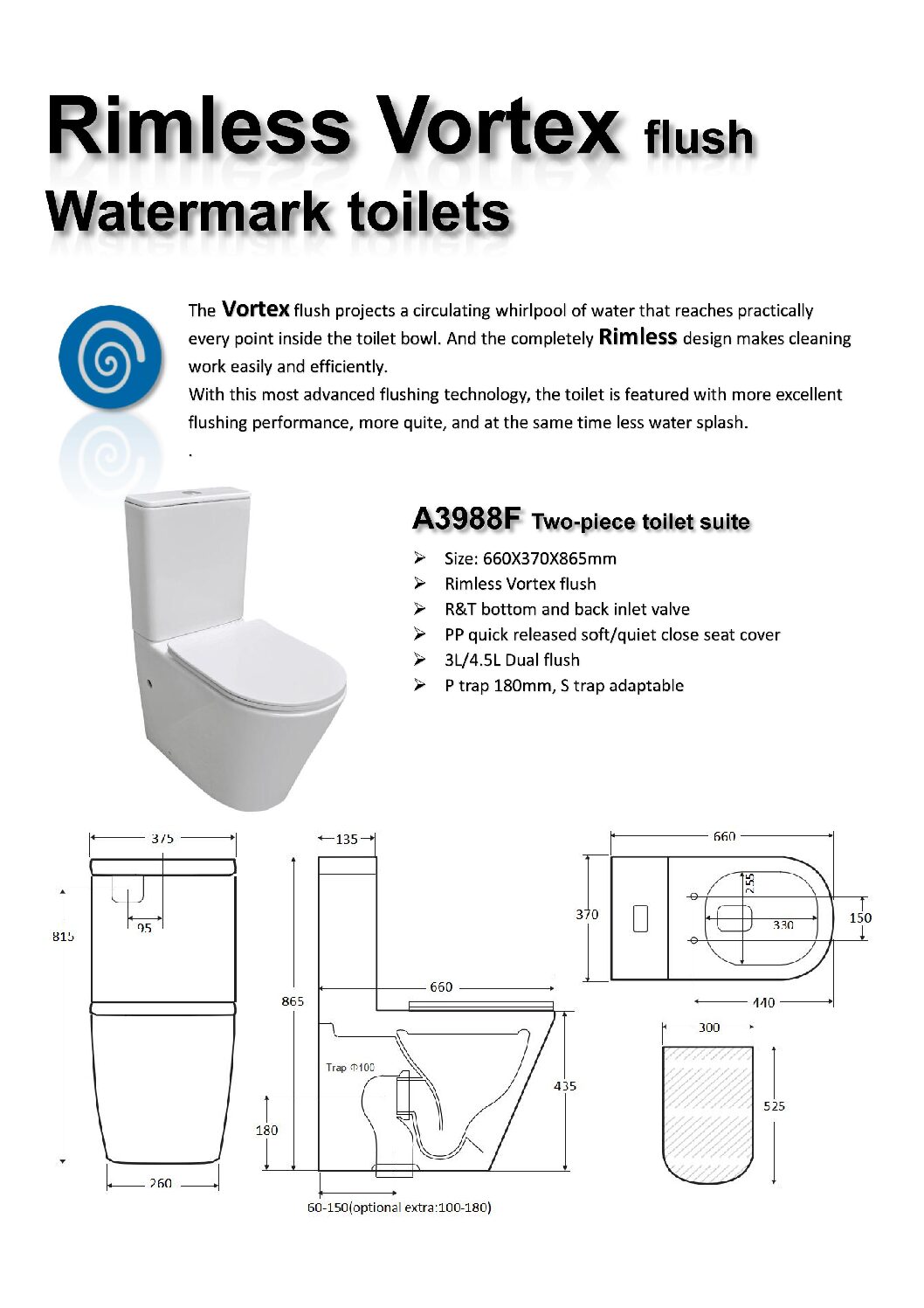 Rimless Vortex flush
Watermark toilets

The Vortex flush projects a circulating whirlpool of water that reaches practically every point inside the toilet bowl. And the completely Rimless design makes cleaning work easily and efficiently.
With this most advanced flushing technology, the toilet is featured with more excellent flushing performance, more quite, and at the same time less water splash.
.

A3988F Two-piece toilet suite

➢ Size: 660X370X865mm
➢ Rimless Vortex flush
➢ R&T bottom and back inlet valve
➢ PP quick released soft/quiet close seat cover
➢ 3L/4.5L Dual flush
➢ P trap 180mm, S trap adaptable

375
95
815
260
135
865
660
Trap Φ100
435
180
60-150(optional extra:100-180)
660
370
255
330
150
440
300
525